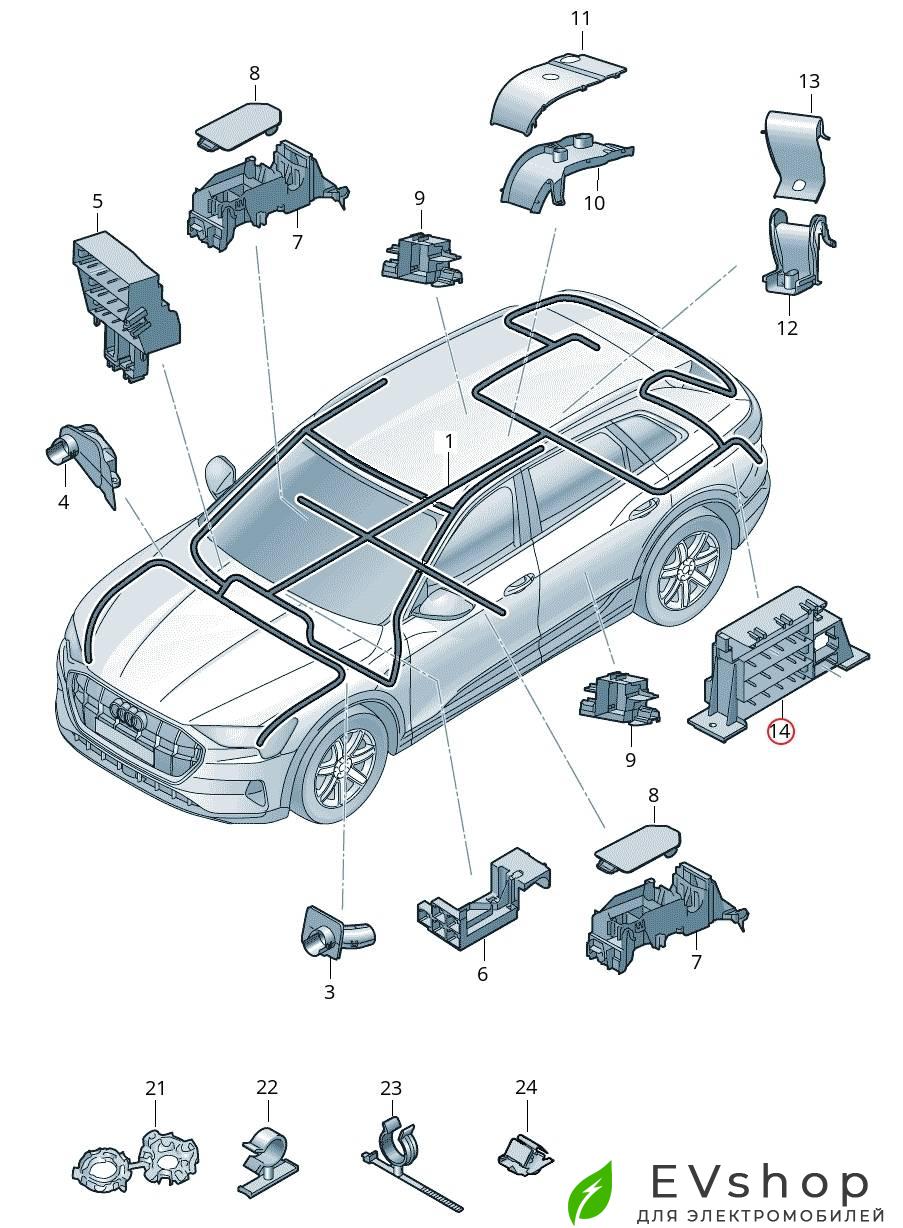 11
8
13
5
9
10
7
12
1
4
14
9
8
3
6
7
21
22
23
24
EVshop
ДЛЯ ЭЛЕКТРОМОБИЛЕЙ