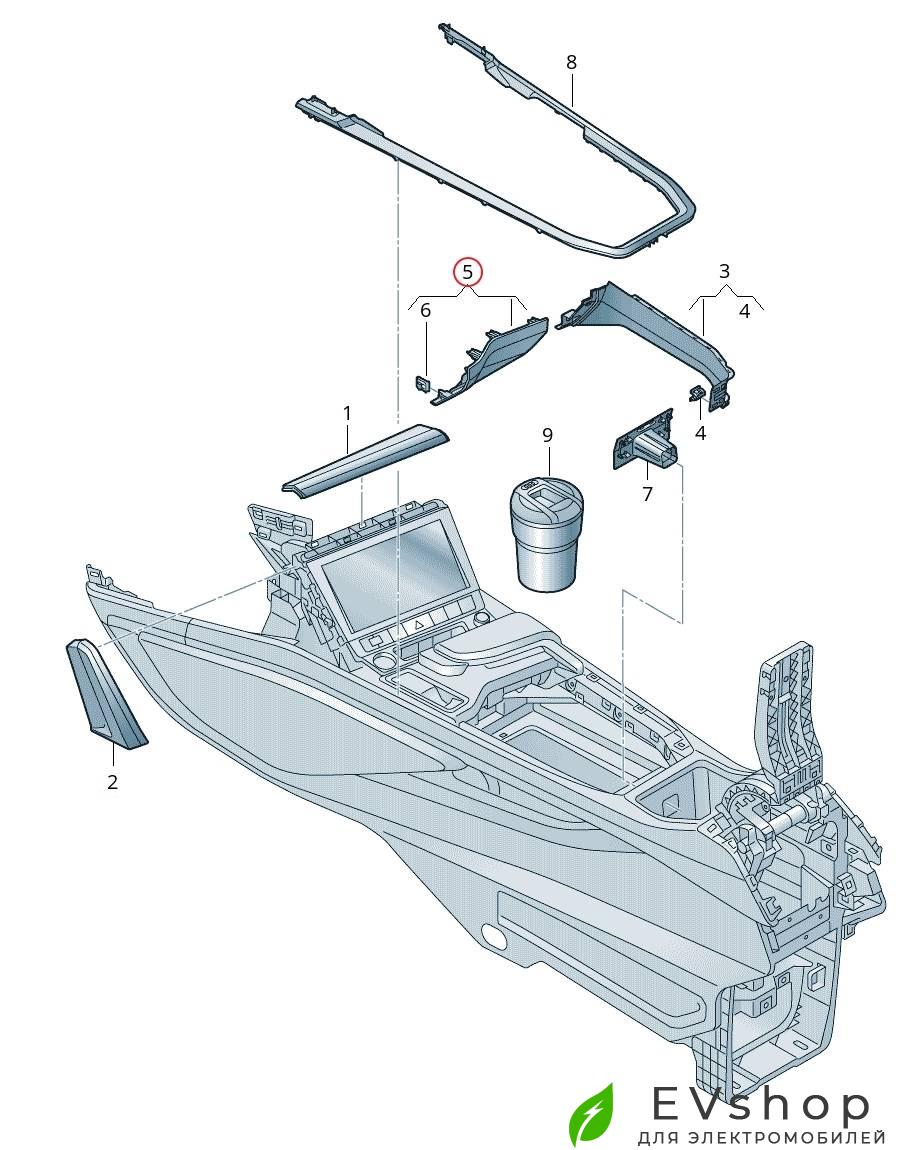 8
5
3
6
4
1
9
4
7
2
EVshop
ДЛЯ ЭЛЕКТРОМОБИЛЕЙ