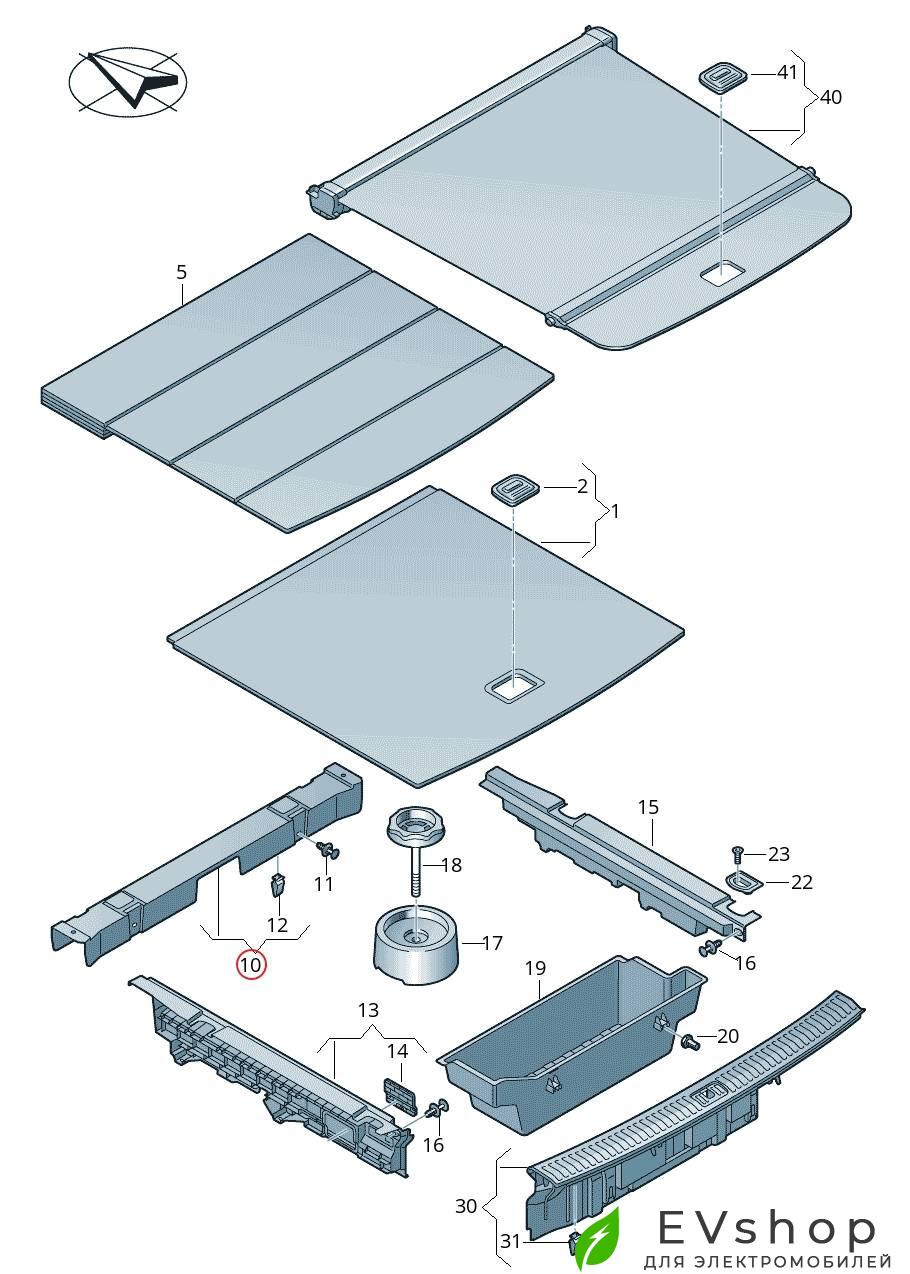 41
40
5
2
1
15
23
22
11
18
12
10
17
16
19
13
14
20
16
30
31
EVshop
ДЛЯ ЭЛЕКТРОМОБИЛЕЙ