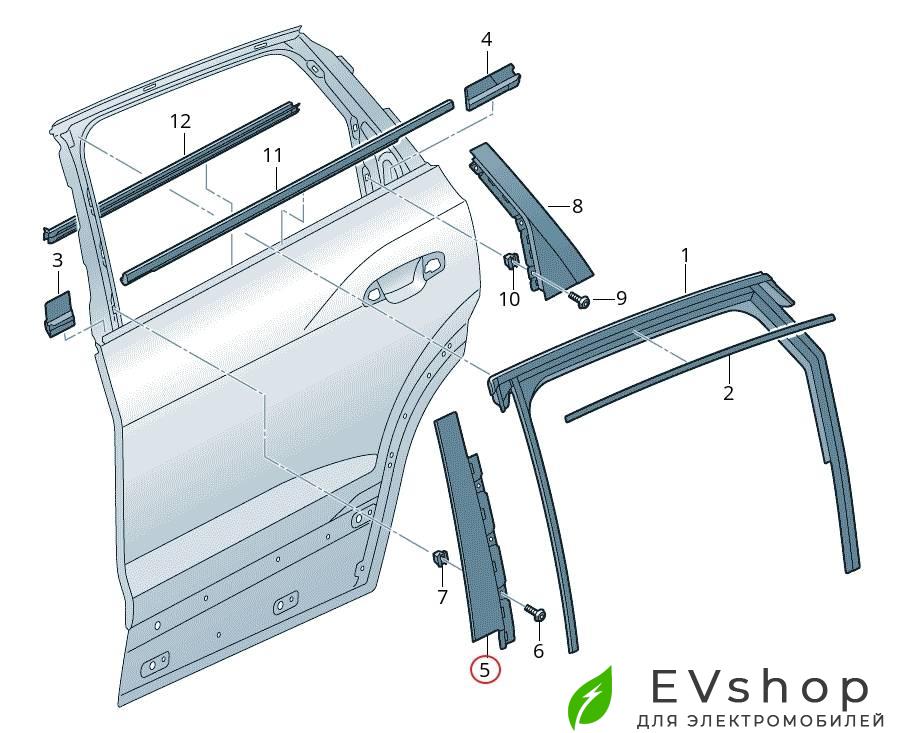 4
12
11
8
3
10
9
1
2
7
6
5
EVshop
ДЛЯ ЭЛЕКТРОМОБИЛЕЙ