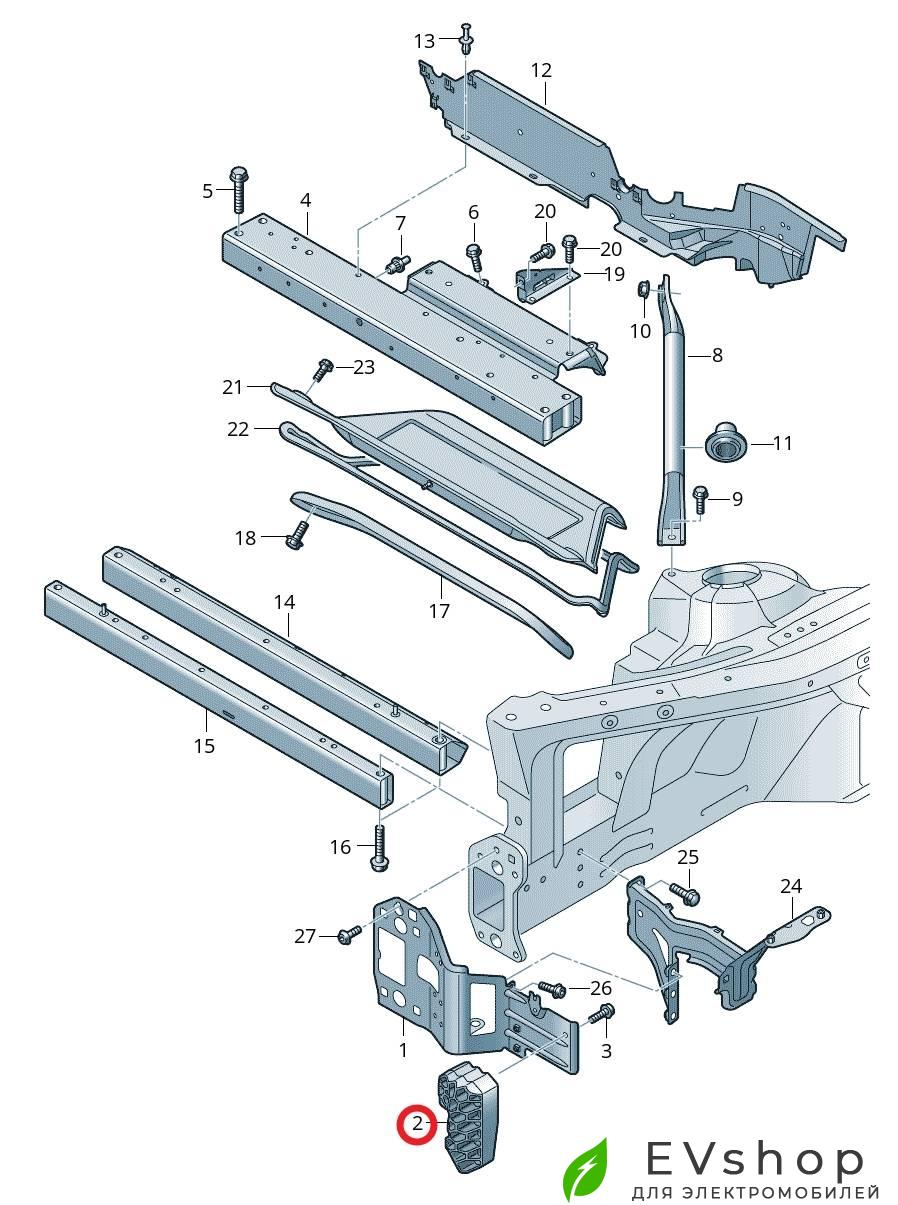 13
12
5
4
7
6
20
20
19
10
8
23
21
22
11
9
18
17
14
15
16
25
24
27
26
1
3
2
EVshop
ДЛЯ ЭЛЕКТРОМОБИЛЕЙ