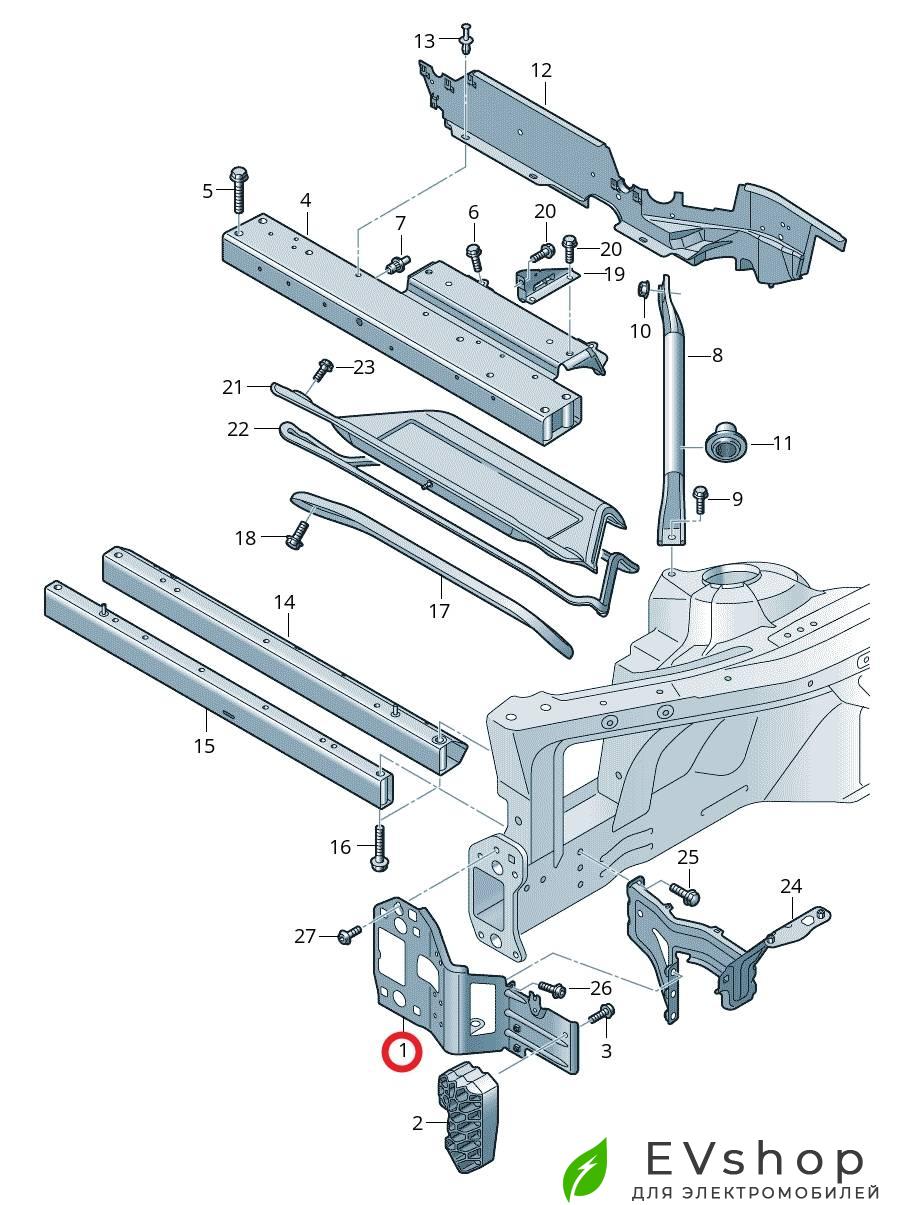 13
12
5
4
7
6
20
20
19
10
8
23
21
22
11
9
18
17
14
15
16
25
24
27
26
3
1
2
EVshop
ДЛЯ ЭЛЕКТРОМОБИЛЕЙ